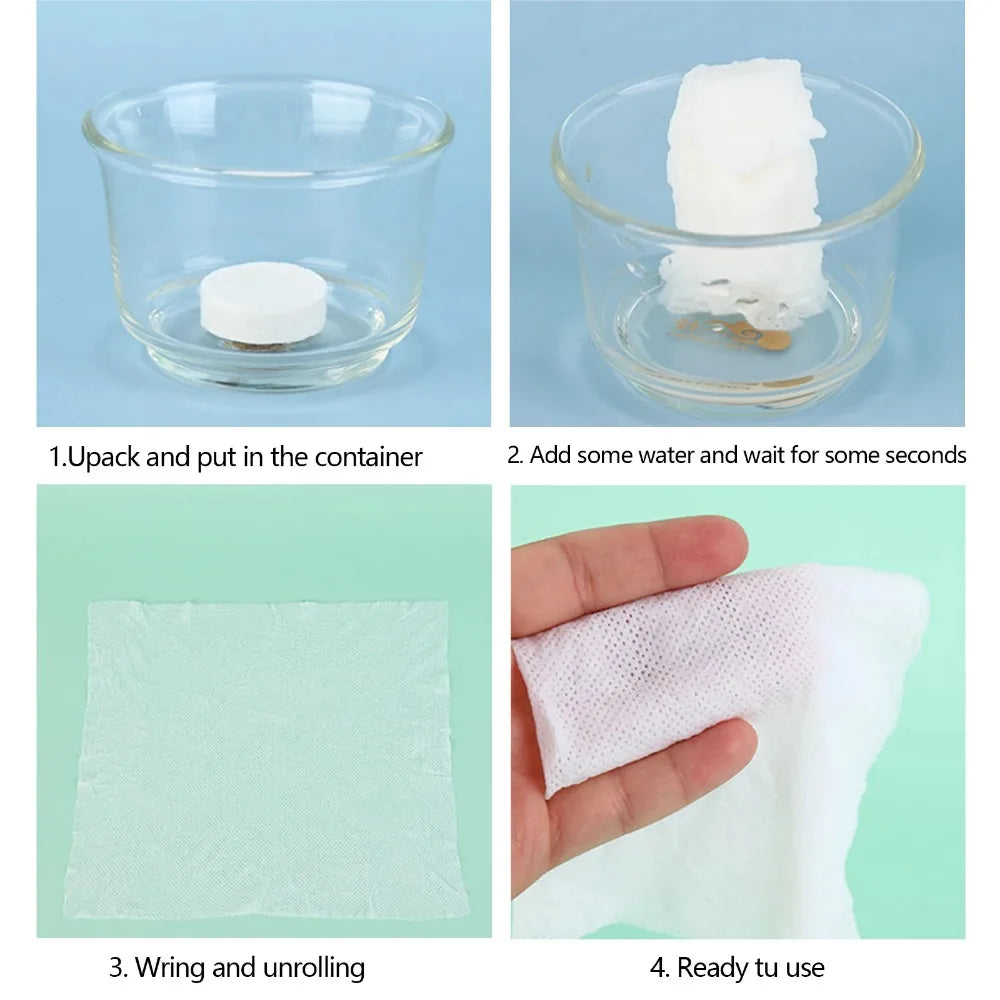 1.Upack and put in the container

2. Add some water and wait for some seconds

3. Wring and unrolling

4. Ready tu use